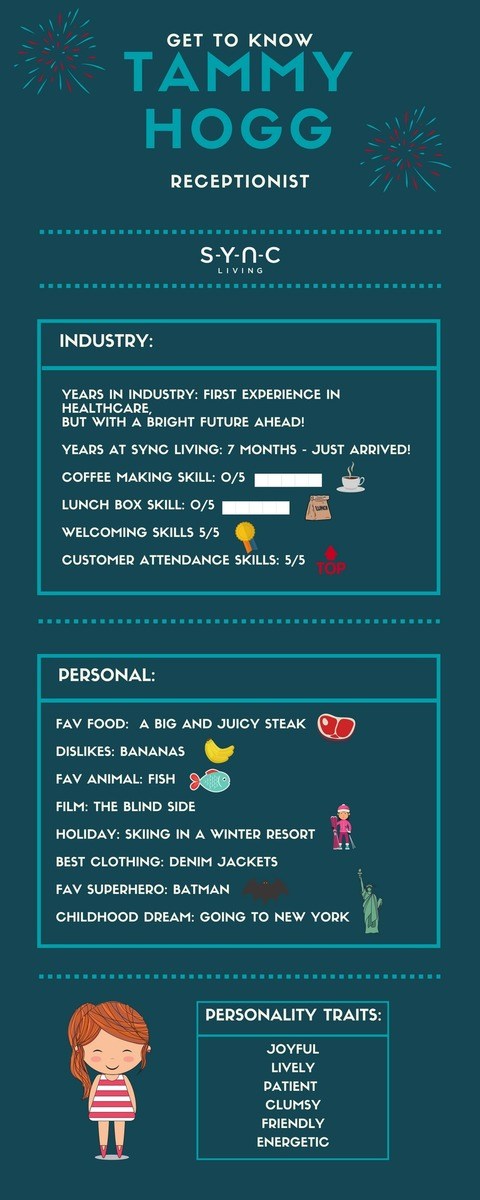 GET TO KNOW
TAMMY
HOGG

RECEPTIONIST

S-Y-N-C
LIVING

INDUSTRY:

YEARS IN INDUSTRY: FIRST EXPERIENCE IN HEALTHCARE,
BUT WITH A BRIGHT FUTURE AHEAD!

YEARS AT SYNC LIVING: 7 MONTHS - JUST ARRIVED!

COFFEE MAKING SKILL: 0/5

LUNCH BOX SKILL: 0/5

LUNCH

WELCOMING SKILLS 5/5

CUSTOMER ATTENDANCE SKILLS: 5/5

TOP

PERSONAL:

FAV FOOD: A BIG AND JUICY STEAK

DISLIKES: BANANAS

FAV ANIMAL: FISH

FILM: THE BLIND SIDE

HOLIDAY: SKIING IN A WINTER RESORT

BEST CLOTHING: DENIM JACKETS

FAV SUPERHERO: BATMAN

CHILDHOOD DREAM: GOING TO NEW YORK

PERSONALITY TRAITS:

JOYFUL
LIVELY
PATIENT
CLUMSY
FRIENDLY
ENERGETIC